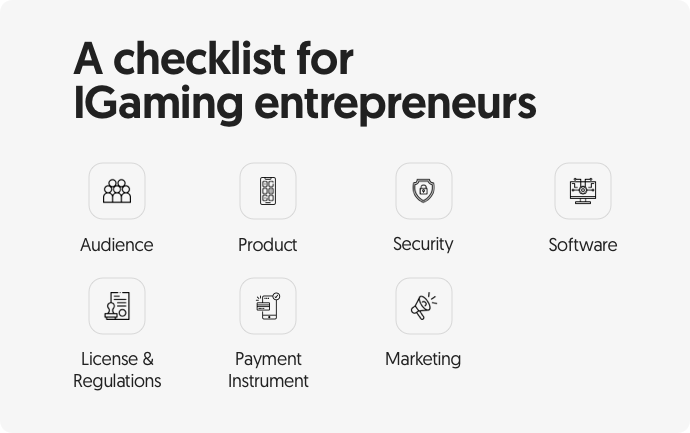 A checklist for IGaming entrepreneurs

Audience

Product

Security

Software

License & Regulations

Payment Instrument

Marketing